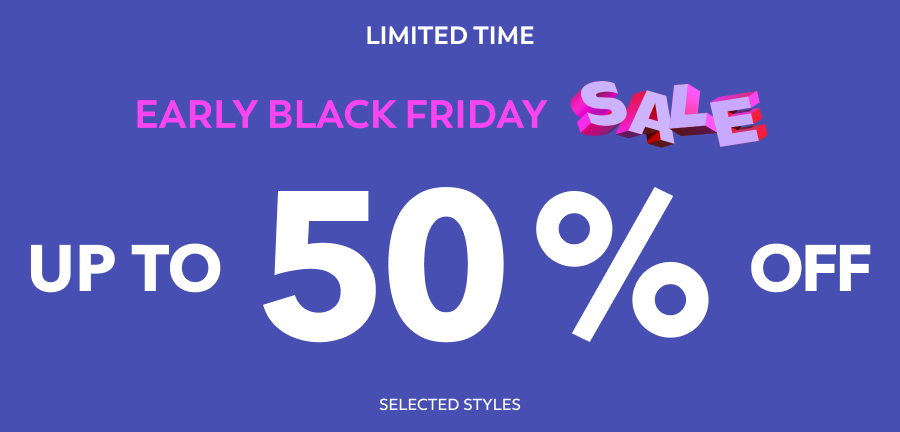 LIMITED TIME

EARLY BLACK FRIDAY SALE

UP TO 50% OFF

SELECTED STYLES